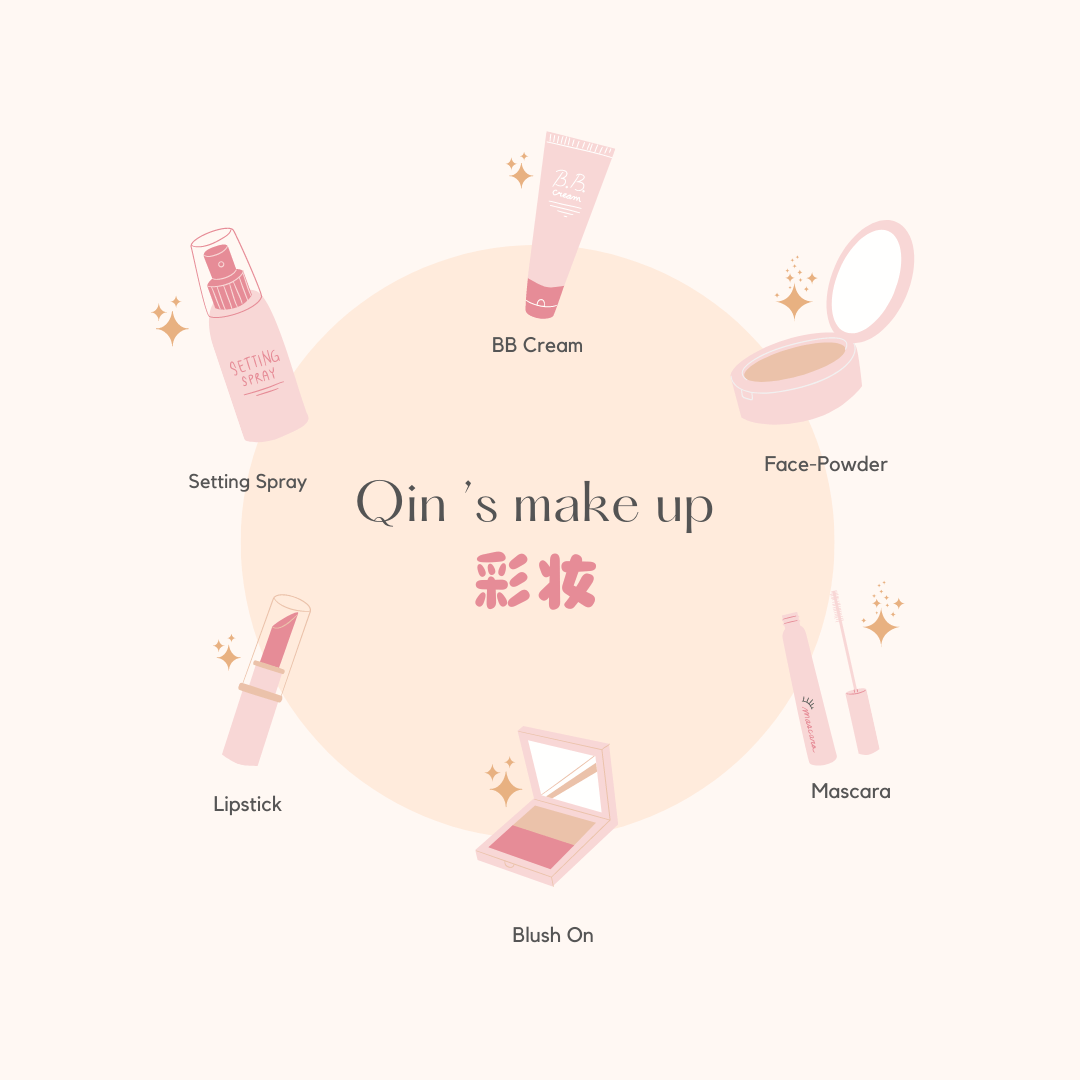 B.B. Cream

BB Cream

SETTING SPRAY

Setting Spray

Face-Powder

Qin 's make up

彩妆

Lipstick

Mascara

Mascara

Blush On